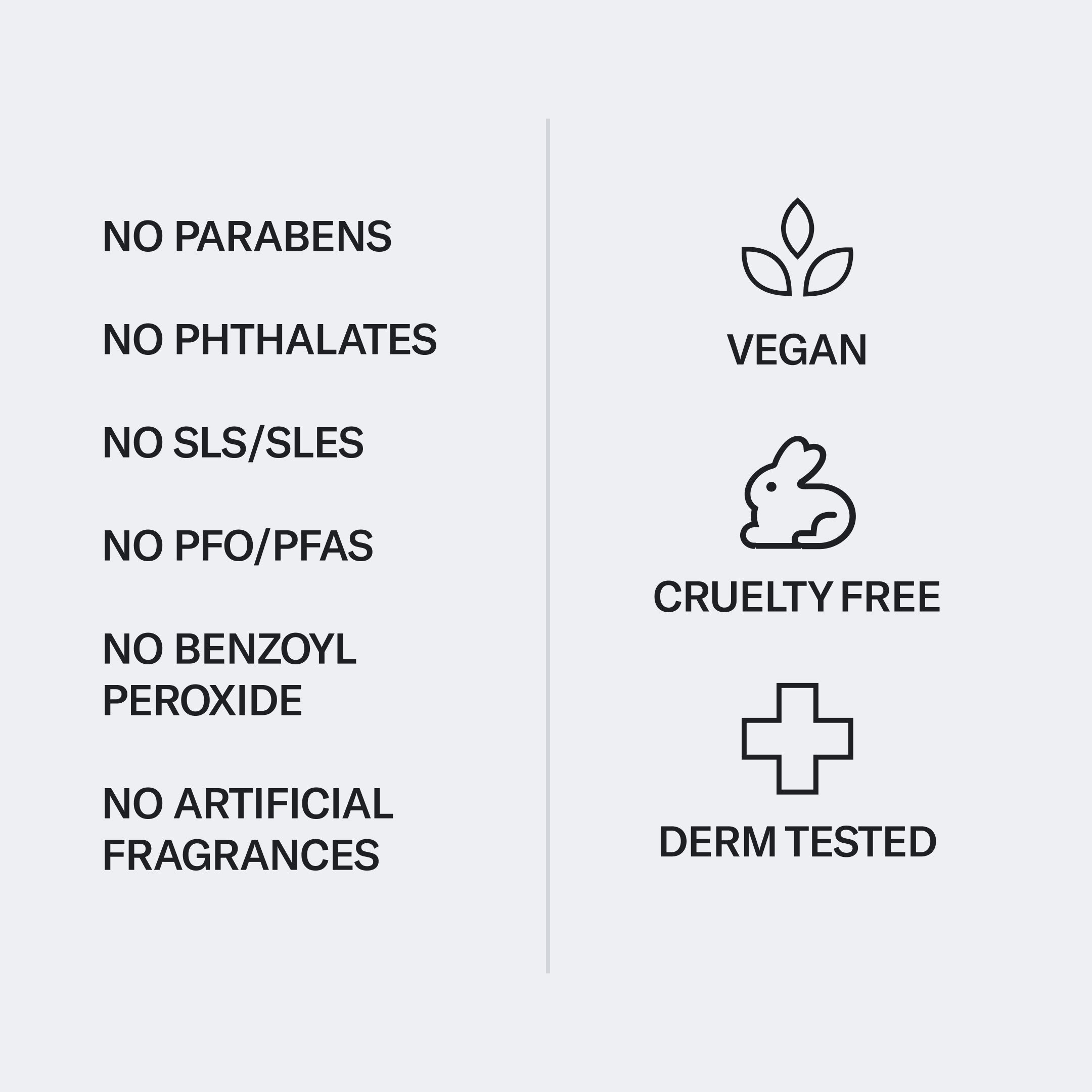 NO PARABENS

NO PHTHALATES

NO SLS/SLES

NO PFO/PFAS

NO BENZOYL PEROXIDE

NO ARTIFICIAL FRAGRANCES

VEGAN

CRUELTY FREE

DERM TESTED